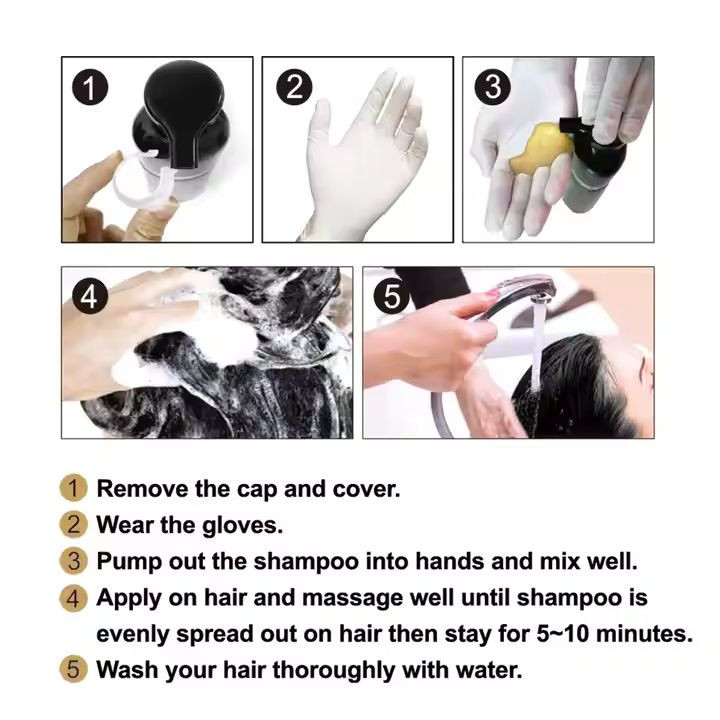 1

2

3

4

5

1 Remove the cap and cover.
2 Wear the gloves.
3 Pump out the shampoo into hands and mix well.
4 Apply on hair and massage well until shampoo is evenly spread out on hair then stay for 5~10 minutes.
5 Wash your hair thoroughly with water.